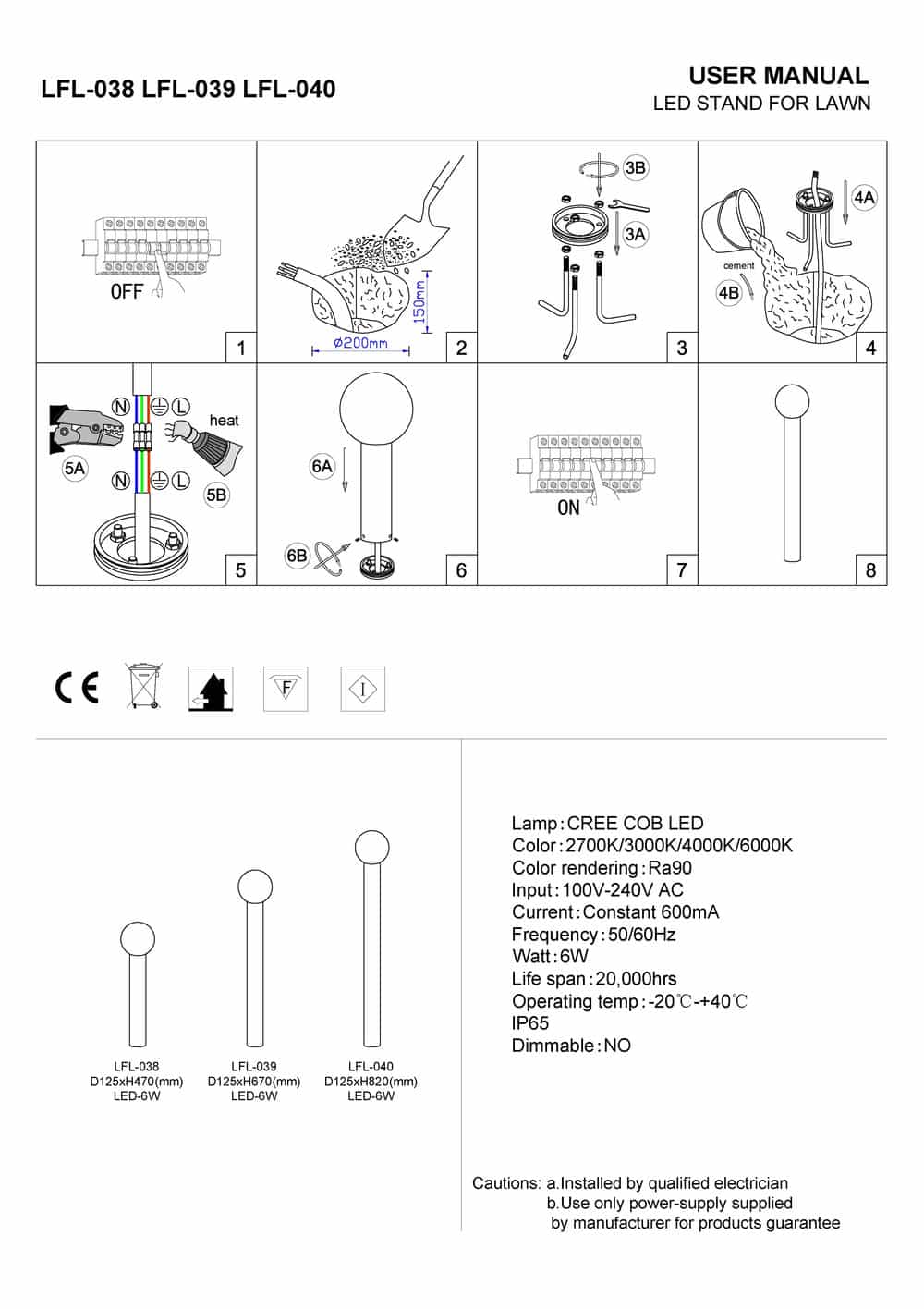 LFL-038 LFL-039 LFL-040

USER MANUAL
LED STAND FOR LAWN

OFF
1

150mm
Ø200mm
2

3B
3A
3

4A
cement
4B
4

N L
heat
5A
N L
5B
5

6A
6B
6

ON
7

8

CE F I

LFL-038
D125xH470(mm)
LED-6W

LFL-039
D125xH670(mm)
LED-6W

LFL-040
D125xH820(mm)
LED-6W

Lamp:CREE COB LED
Color:2700K/3000K/4000K/6000K
Color rendering:Ra90
Input:100V-240V AC
Current:Constant 600mA
Frequency:50/60Hz
Watt:6W
Life span:20,000hrs
Operating temp:-20℃-+40℃
IP65
Dimmable:NO

Cautions: a.Installed by qualified electrician
b.Use only power-supply supplied by manufacturer for products guarantee